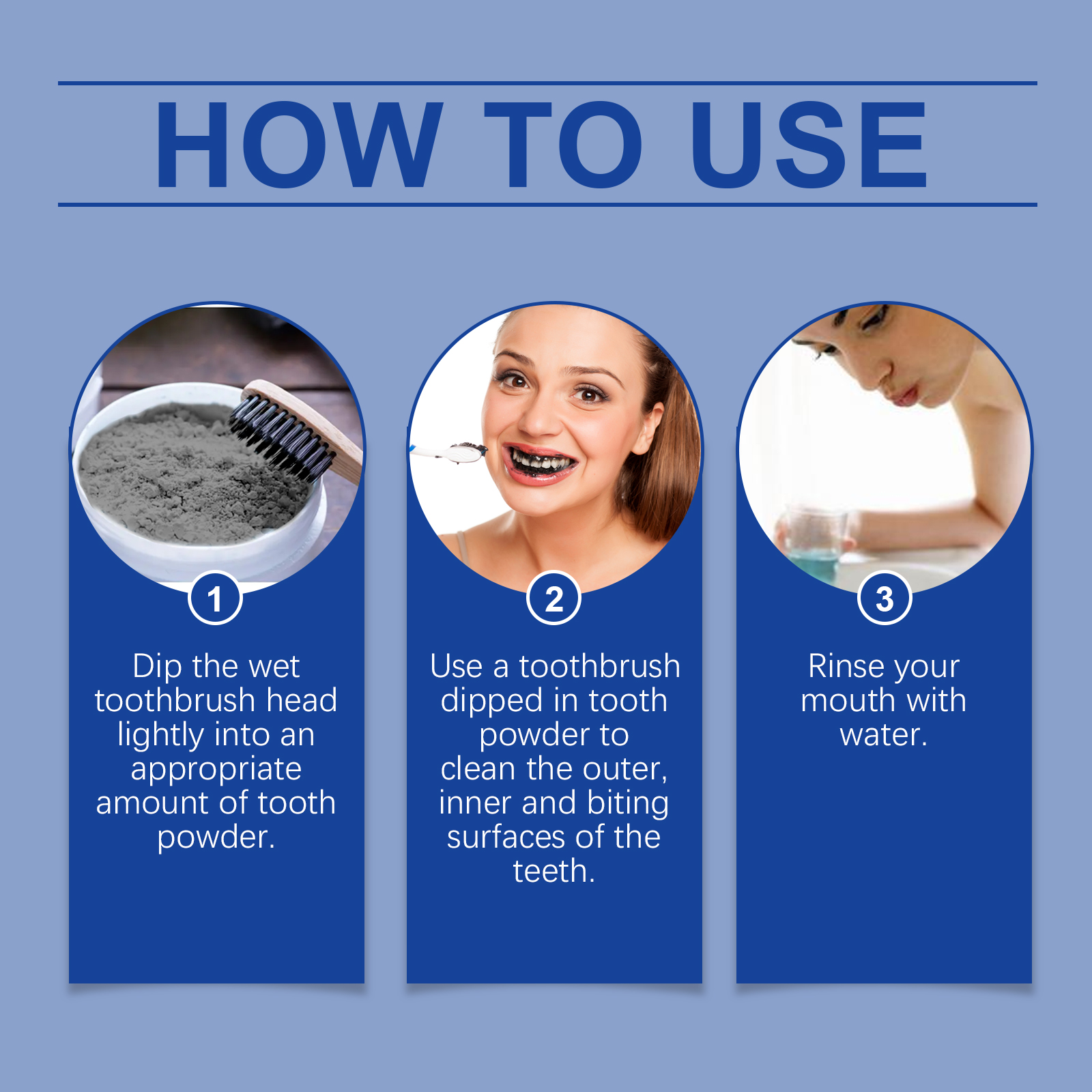 HOW TO USE

1

Dip the wet toothbrush head lightly into an appropriate amount of tooth powder.

2

Use a toothbrush dipped in tooth powder to clean the outer, inner and biting surfaces of the teeth.

3

Rinse your mouth with water.